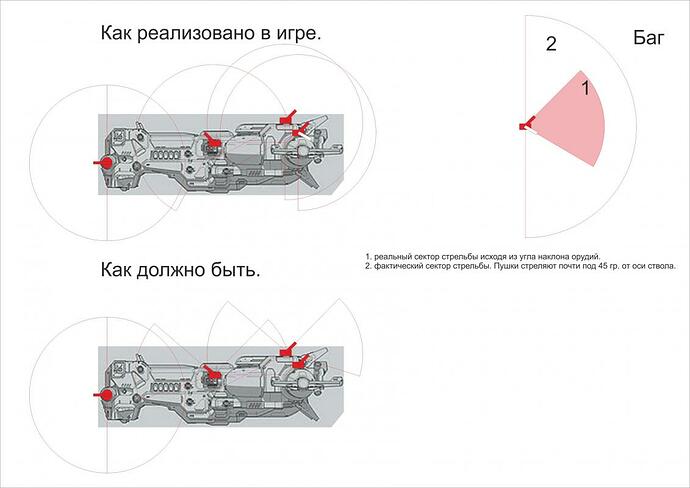 Как реализовано в игре.

2

Баг

1

1. реальный сектор стрельбы исходя из угла наклона орудий.
2. фактический сектор стрельбы. Пушки стреляют почти под 45 гр. от оси ствола.

Как должно быть.